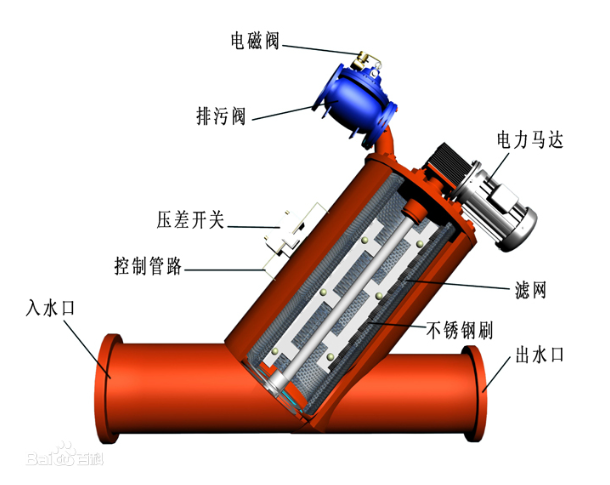 电磁阀

排污阀

电力马达

压差开关

控制管路

滤网

入水口

不锈钢刷

出水口

Baidu百科